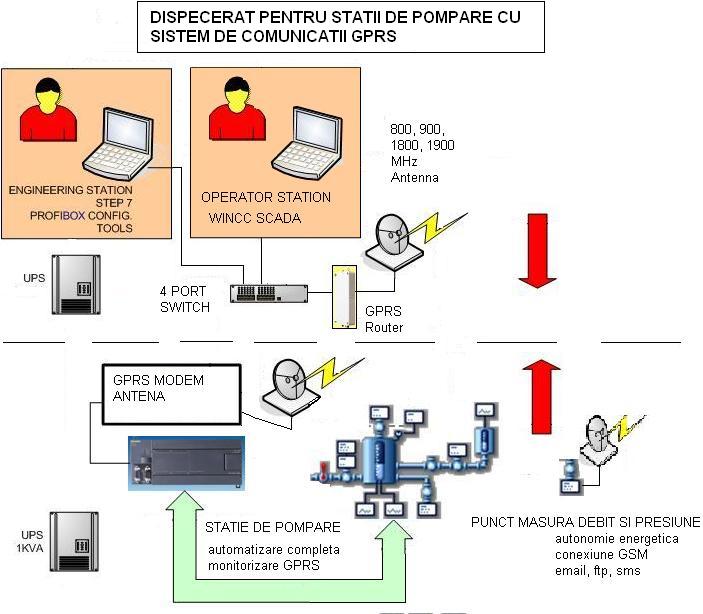 DISPECERAT PENTRU STATII DE POMPARE CU SISTEM DE COMUNICATII GPRS

ENGINEERING STATION
STEP 7
PROFIBOX CONFIG.
TOOLS

OPERATOR STATION
WINCC SCADA

800, 900,
1800, 1900
MHz
Antenna

UPS

4 PORT
SWITCH

GPRS
Router

GPRS MODEM
ANTENA

UPS
1KVA

STATIE DE POMPARE
automatizare completa
monitorizare GPRS

PUNCT MASURA DEBIT SI PRESIUNE
autonomie energetica
conexiune GSM
email, ftp, sms